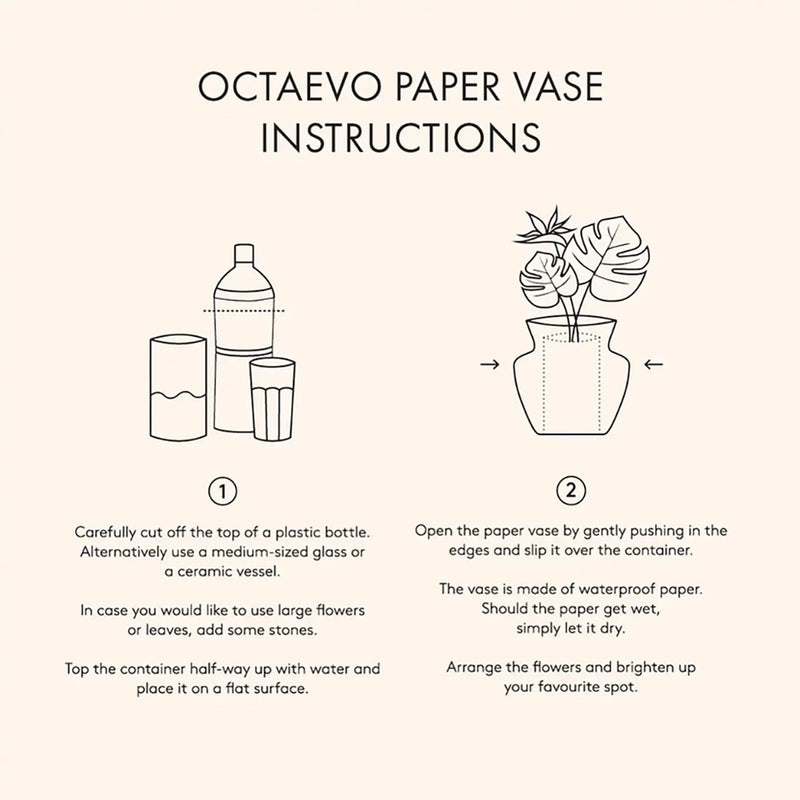 OCTAEVO PAPER VASE INSTRUCTIONS

1

Carefully cut off the top of a plastic bottle. Alternatively use a medium-sized glass or a ceramic vessel.

In case you would like to use large flowers or leaves, add some stones.

Top the container half-way up with water and place it on a flat surface.

2

Open the paper vase by gently pushing in the edges and slip it over the container.

The vase is made of waterproof paper. Should the paper get wet, simply let it dry.

Arrange the flowers and brighten up your favourite spot.