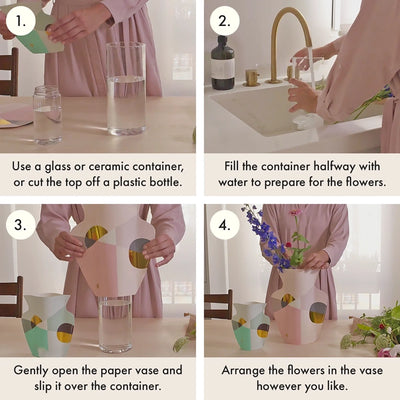 1.

Use a glass or ceramic container, or cut the top off a plastic bottle.

2.

Fill the container halfway with water to prepare for the flowers.

3.

Gently open the paper vase and slip it over the container.

4.

Arrange the flowers in the vase however you like.