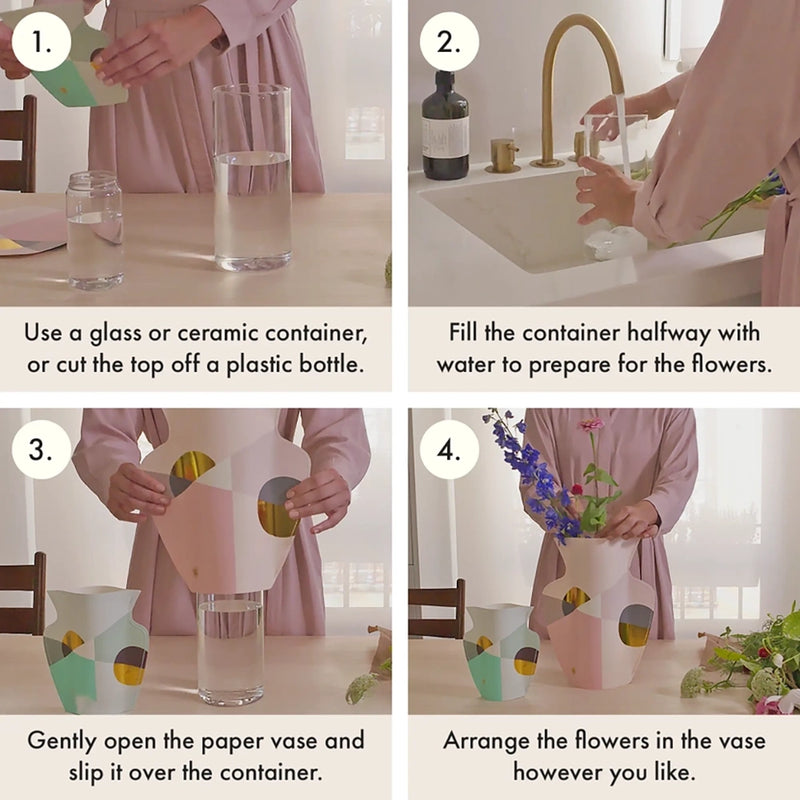 1.

Use a glass or ceramic container, or cut the top off a plastic bottle.

2.

Fill the container halfway with water to prepare for the flowers.

3.

Gently open the paper vase and slip it over the container.

4.

Arrange the flowers in the vase however you like.